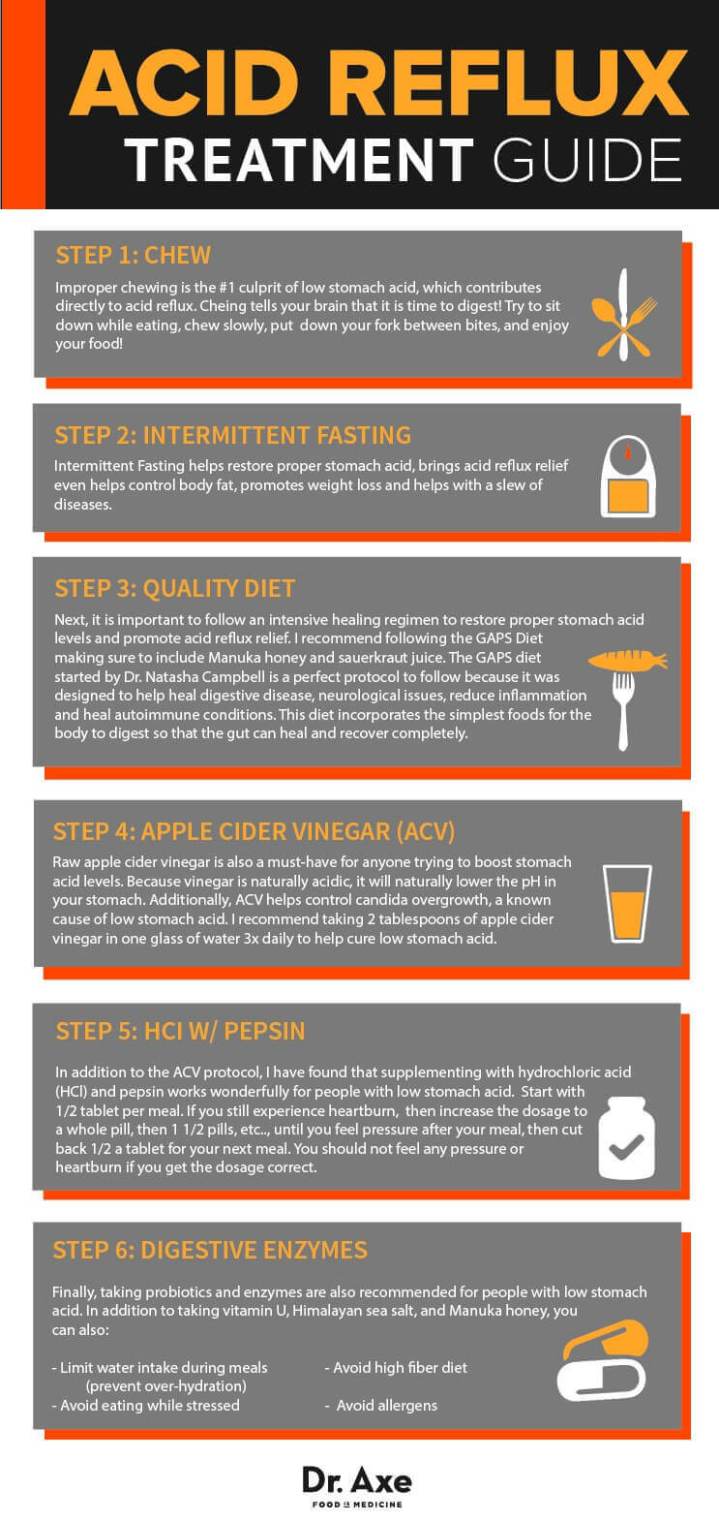 ACID REFLUX
TREATMENT GUIDE

STEP 1: CHEW

Improper chewing is the #1 culprit of low stomach acid, which contributes directly to acid reflux. Cheing tells your brain that it is time to digest! Try to sit down while eating, chew slowly, put down your fork between bites, and enjoy your food!

STEP 2: INTERMITTENT FASTING

Intermittent Fasting helps restore proper stomach acid, brings acid reflux relief even helps control body fat, promotes weight loss and helps with a slew of diseases.

STEP 3: QUALITY DIET

Next, it is important to follow an intensive healing regimen to restore proper stomach acid levels and promote acid reflux relief. I recommend following the GAPS Diet making sure to include Manuka honey and sauerkraut juice. The GAPS diet started by Dr. Natasha Campbell is a perfect protocol to follow because it was designed to help heal digestive disease, neurological issues, reduce inflammation and heal autoimmune conditions. This diet incorporates the simplest foods for the body to digest so that the gut can heal and recover completely.

STEP 4: APPLE CIDER VINEGAR (ACV)

Raw apple cider vinegar is also a must-have for anyone trying to boost stomach acid levels. Because vinegar is naturally acidic, it will naturally lower the pH in your stomach. Additionally, ACV helps control candida overgrowth, a known cause of low stomach acid. I recommend taking 2 tablespoons of apple cider vinegar in one glass of water 3x daily to help cure low stomach acid.

STEP 5: HCI W/ PEPSIN

In addition to the ACV protocol, I have found that supplementing with hydrochloric acid (HCl) and pepsin works wonderfully for people with low stomach acid. Start with 1/2 tablet per meal. If you still experience heartburn, then increase the dosage to a whole pill, then 1 1/2 pills, etc.., until you feel pressure after your meal, then cut back 1/2 a tablet for your next meal. You should not feel any pressure or heartburn if you get the dosage correct.

STEP 6: DIGESTIVE ENZYMES

Finally, taking probiotics and enzymes are also recommended for people with low stomach acid. In addition to taking vitamin U, Himalayan sea salt, and Manuka honey, you can also:

- Limit water intake during meals (prevent over-hydration)
- Avoid eating while stressed

- Avoid high fiber diet
- Avoid allergens

Dr. Axe
FOOD IS MEDICINE